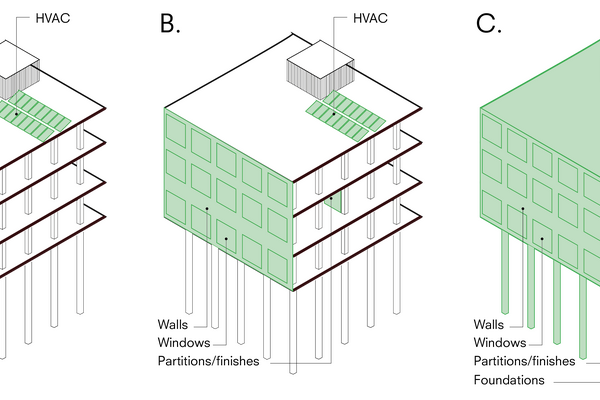 HVAC

B.

HVAC

Walls
Windows
Partitions/finishes

C.

Walls
Windows
Partitions/finishes
Foundations